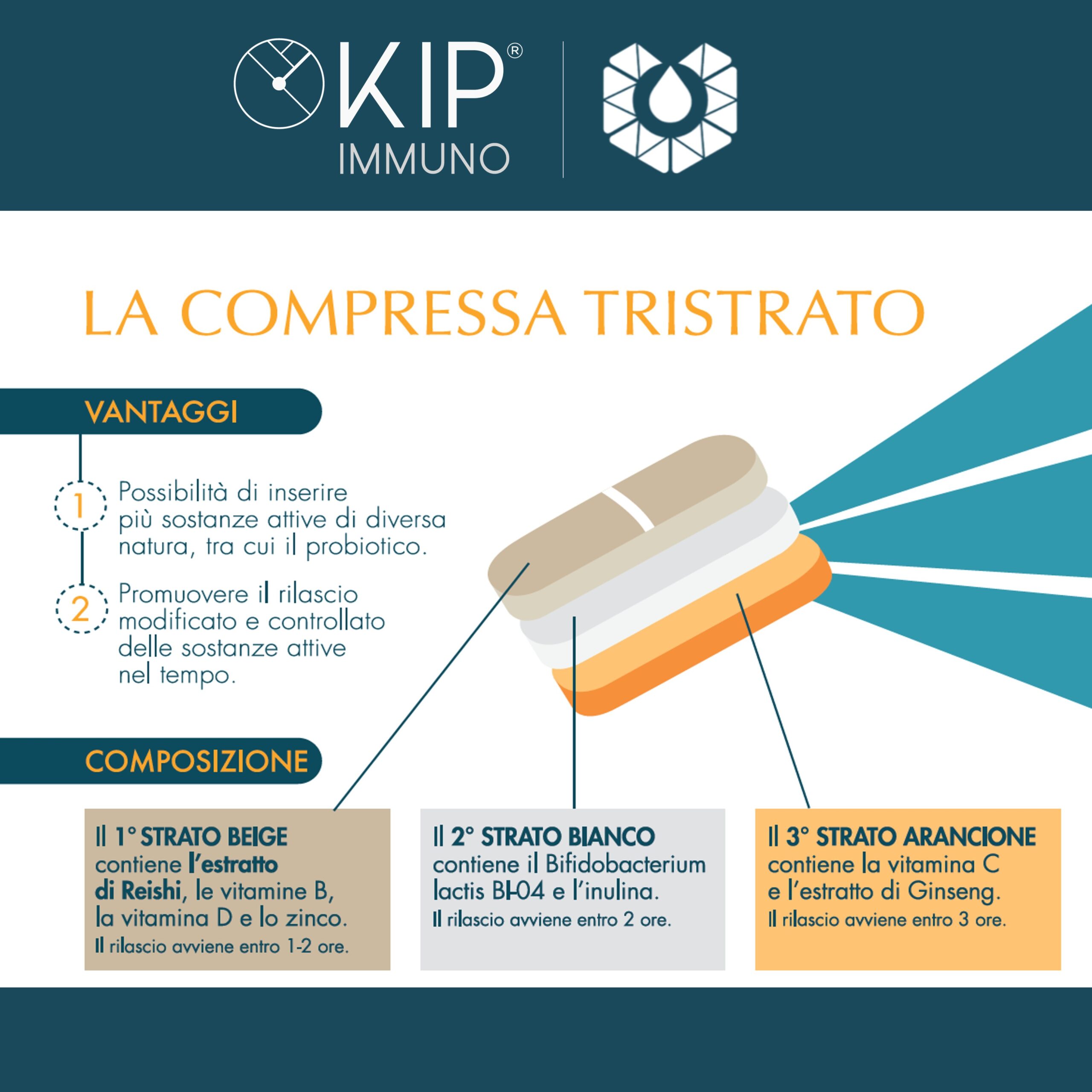 KIP®
IMMUNO

LA COMPRESSA TRISTRATO

VANTAGGI

1 Possibilità di inserire più sostanze attive di diversa natura, tra cui il probiotico.

2 Promuovere il rilascio modificato e controllato delle sostanze attive nel tempo.

COMPOSIZIONE

Il 1° STRATO BEIGE contiene l'estratto di Reishi, le vitamine B, la vitamina D e lo zinco.
Il rilascio avviene entro 1-2 ore.

Il 2° STRATO BIANCO contiene il Bifidobacterium lactis Bl-04 e l'inulina.
Il rilascio avviene entro 2 ore.

Il 3° STRATO ARANCIONE contiene la vitamina C e l'estratto di Ginseng.
Il rilascio avviene entro 3 ore.